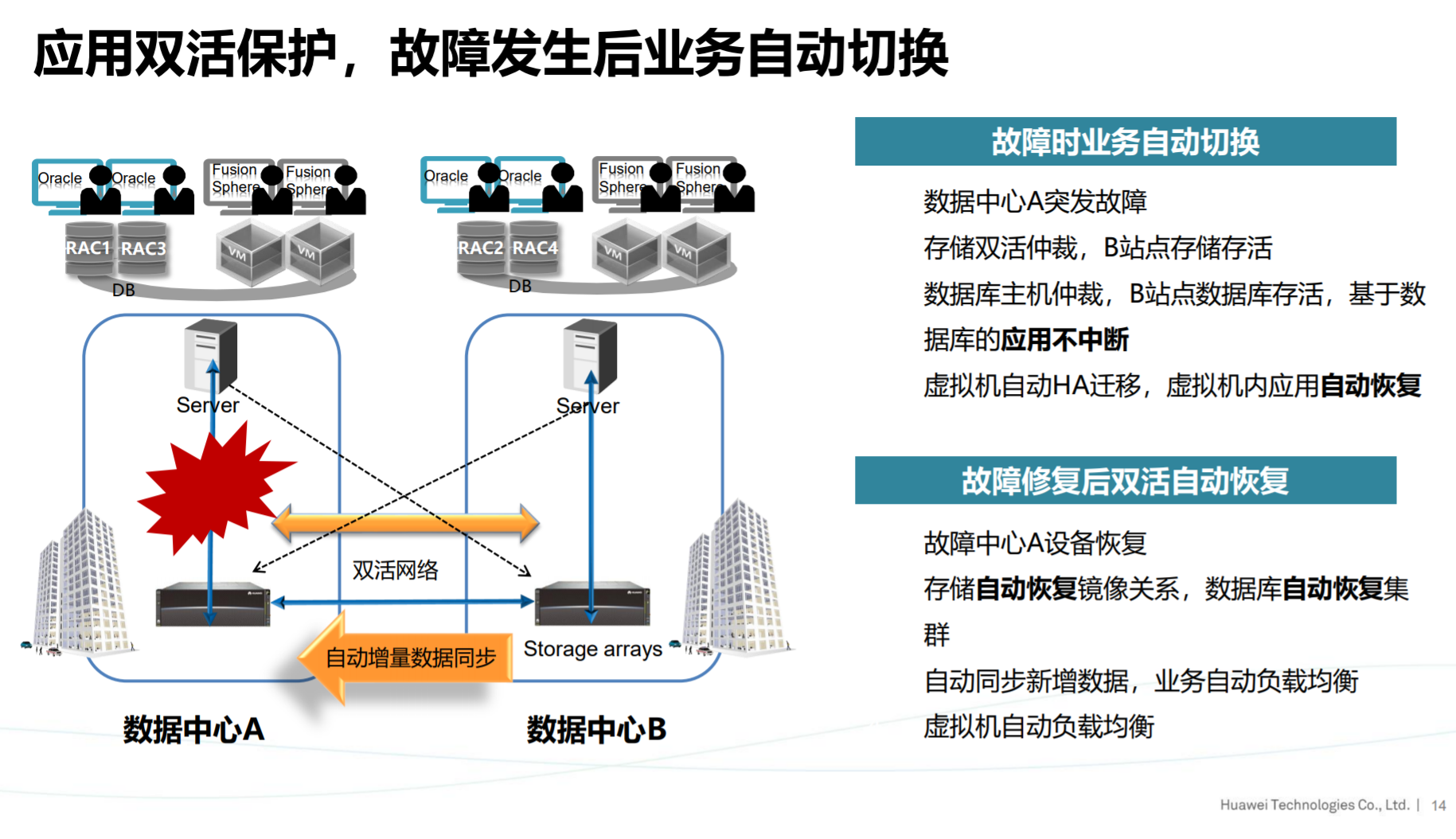 应用双活保护，故障发生后业务自动切换

Oracle Oracle Fusion Sphere Fusion Sphere

RAC1 RAC3 VM VM

DB

Oracle Oracle Fusion Sphere Fusion Sphere

RAC2 RAC4 VM VM

DB

Server

Server

双活网络

自动增量数据同步

Storage arrays

数据中心A

数据中心B

故障时业务自动切换

数据中心A突发故障

存储双活仲裁，B站点存储存活

数据库主机仲裁，B站点数据库存活，基于数据库的应用不中断

虚拟机自动HA迁移，虚拟机内应用自动恢复

故障修复后双活自动恢复

故障中心A设备恢复

存储自动恢复镜像关系，数据库自动恢复集群

自动同步新增数据，业务自动负载均衡

虚拟机自动负载均衡

Huawei Technologies Co., Ltd. | 14